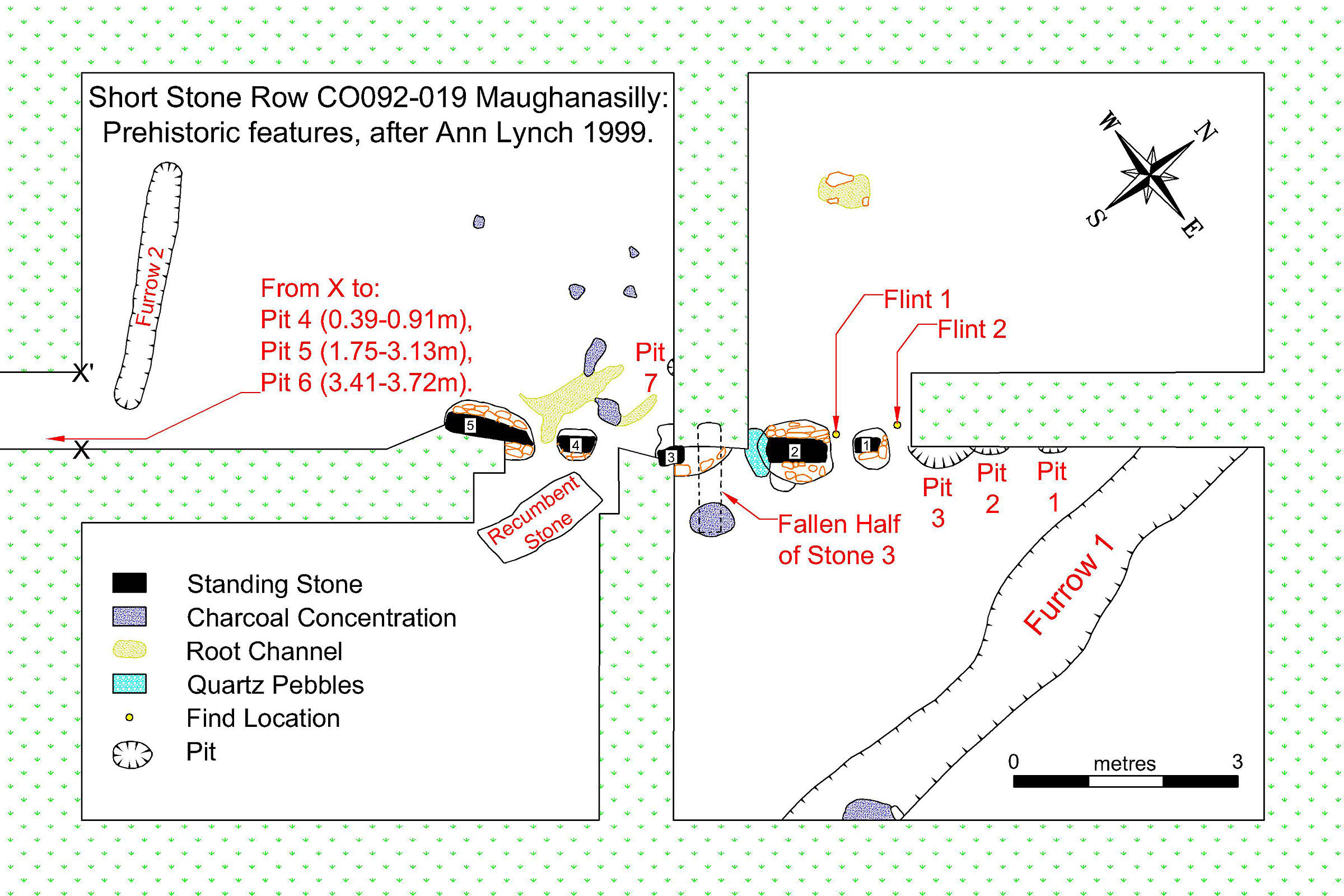 Short Stone Row CO092-019 Maughanasilly: Prehistoric features, after Ann Lynch 1999.

W
N
S
E

Furrow 2

From X to:
Pit 4 (0.39-0.91m),
Pit 5 (1.75-3.13m),
Pit 6 (3.41-3.72m).

X'
X

Pit 7

Flint 1
Flint 2

5
4
3
2
1

Recumbent Stone

Fallen Half of Stone 3

Pit 3
Pit 2
Pit 1

Furrow 1

Standing Stone
Charcoal Concentration
Root Channel
Quartz Pebbles
Find Location
Pit

0
metres
3